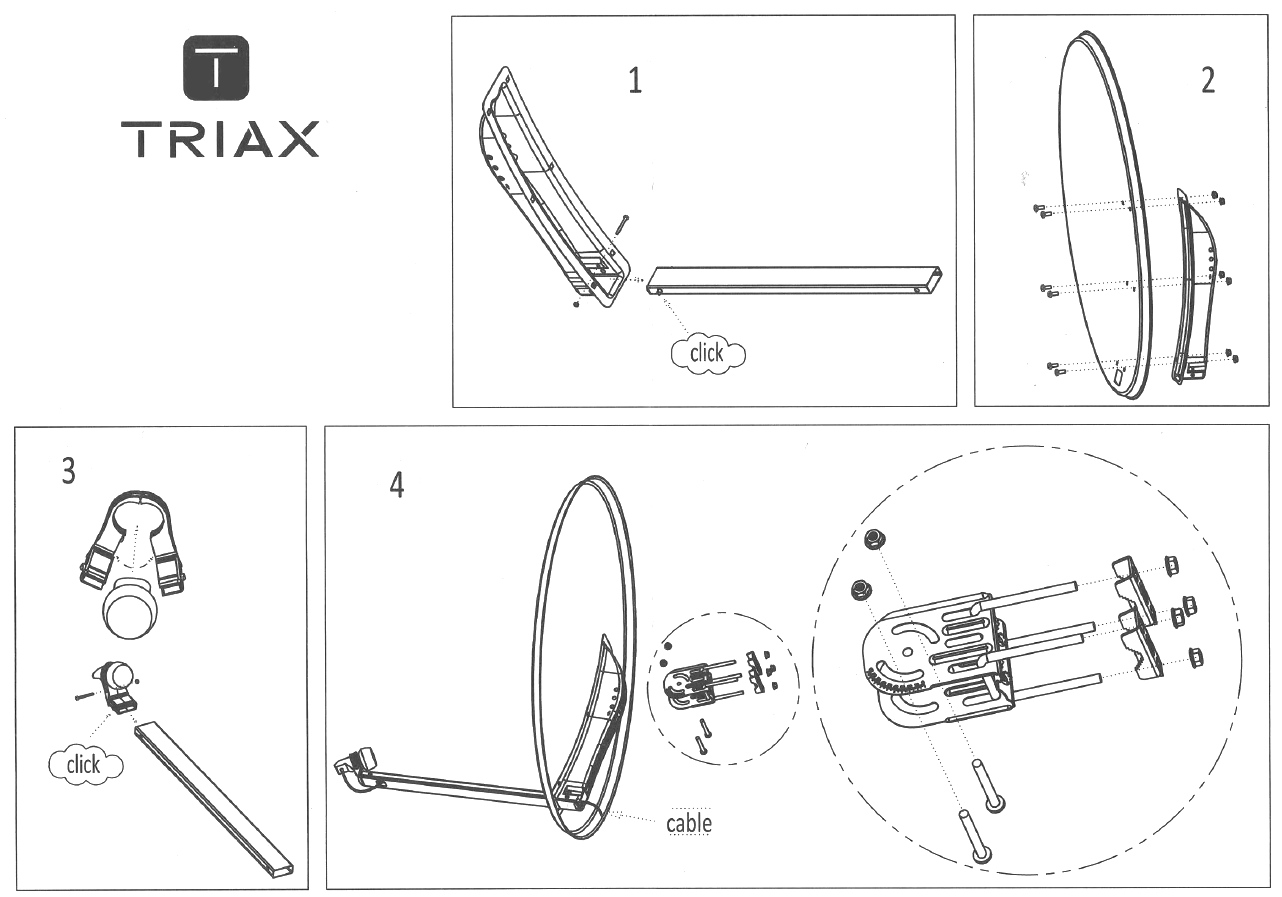 T
TRIAX

1

click

2

3

click

4

cable