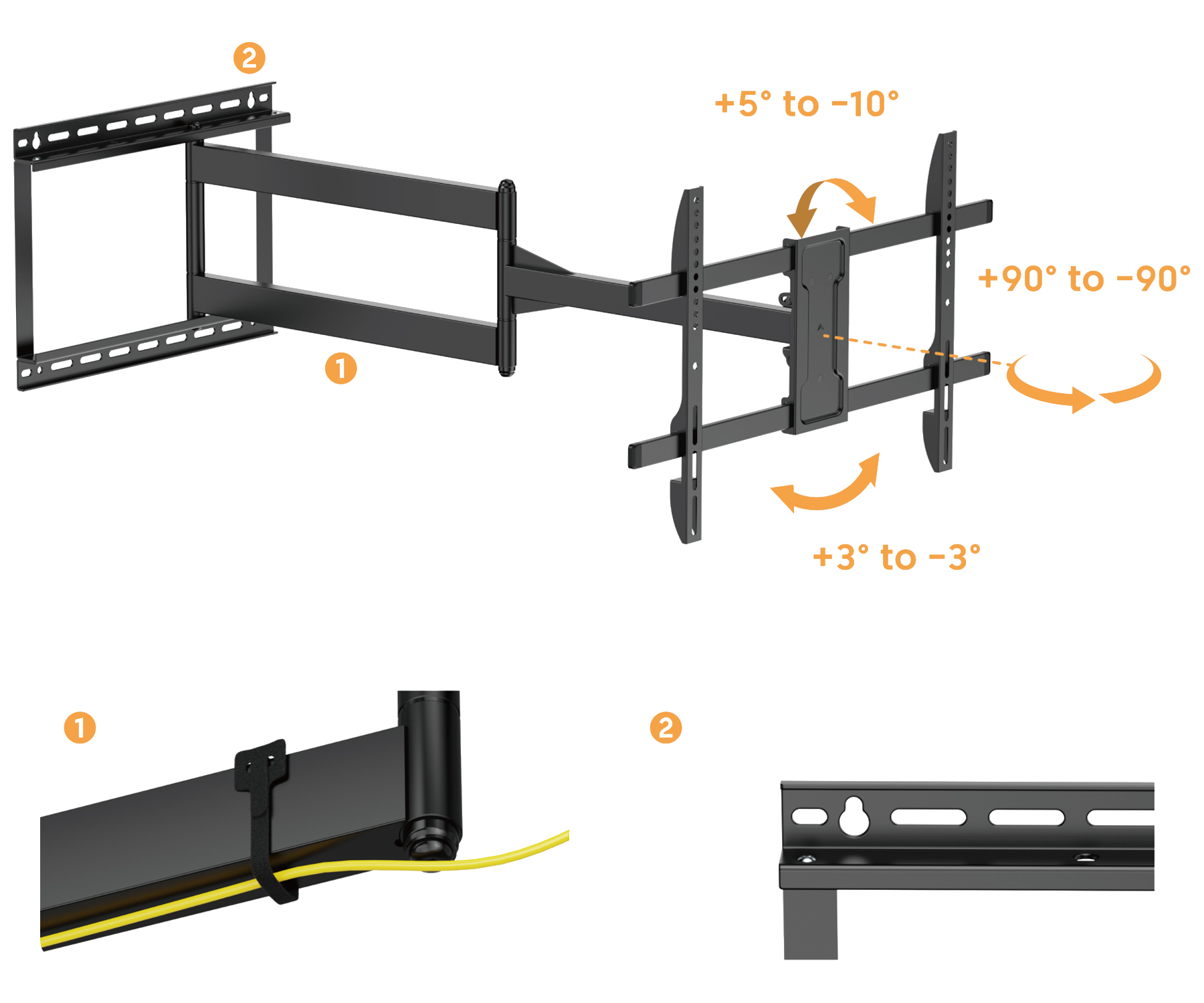 2

+5° to −10°

+90° to −90°

1

+3° to −3°

1

2