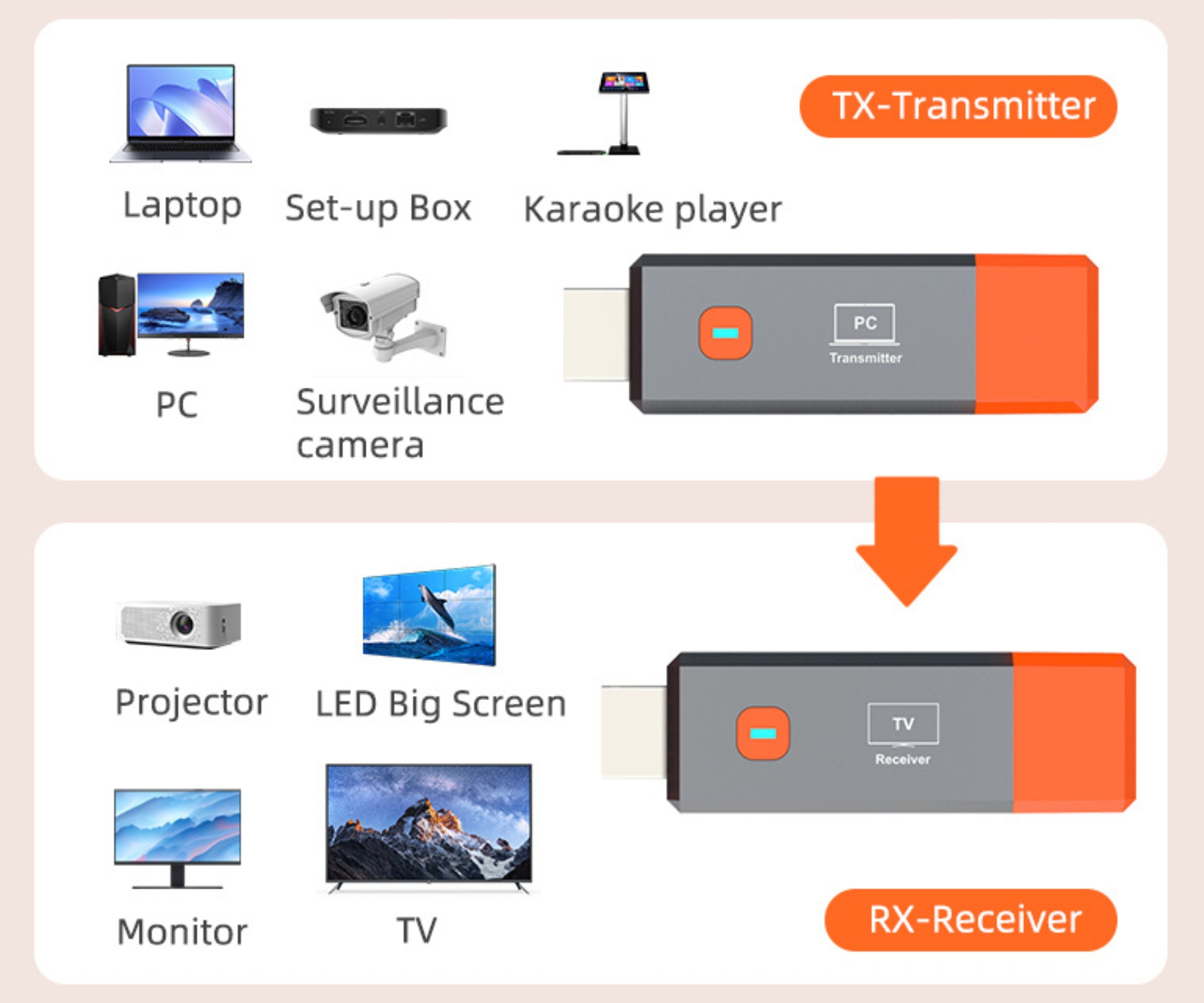 Laptop

Set-up Box

Karaoke player

TX-Transmitter

PC

Surveillance camera

PC
Transmitter

Projector

LED Big Screen

TV
Receiver

Monitor

TV

RX-Receiver